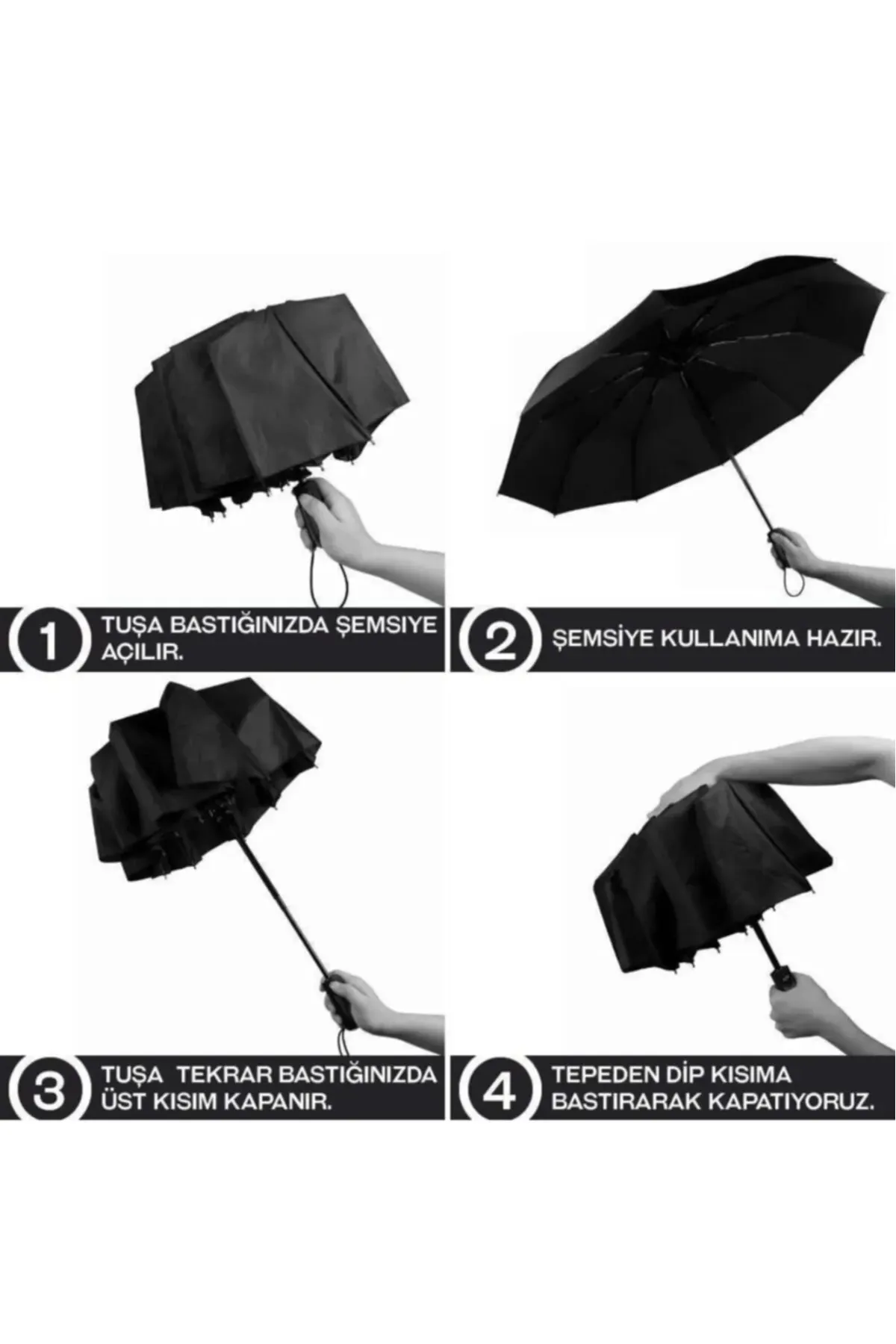 1 TUŞA BASTIĞINIZDA ŞEMSIYE AÇILIR.

2 ŞEMSİYE KULLANIMA HAZIR.

3 TUŞA TEKRAR BASTIĞINIZDA ÜST KISIM KAPANIR.

4 TEPEDEN DİP KISIMA BASTIRARAK KAPATIYORUZ.